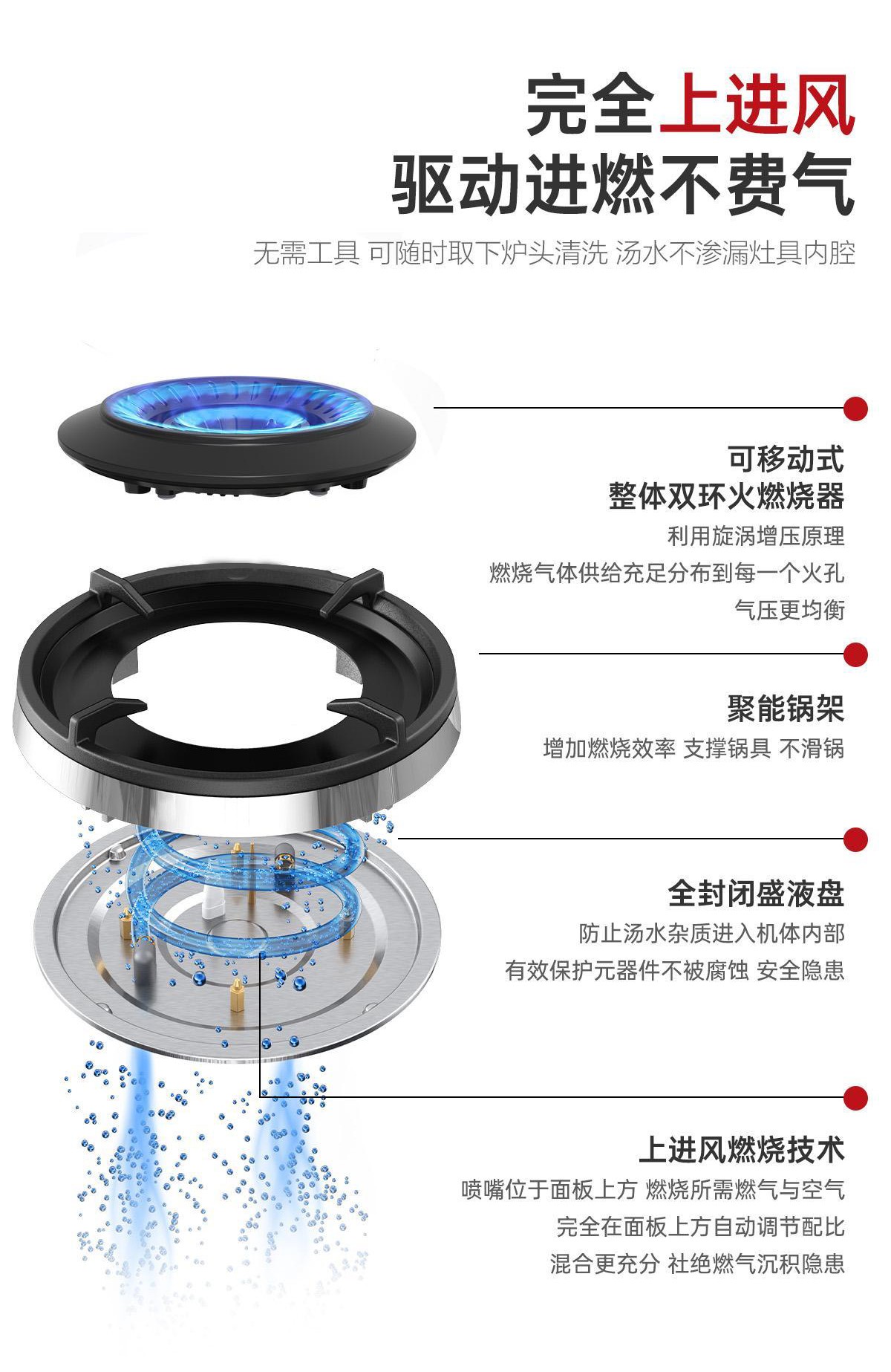 完全上进风
驱动进燃不费气

无需工具 可随时取下炉头清洗 汤水不渗漏灶具内腔

可移动式
整体双环火燃烧器

利用旋涡增压原理
燃烧气体供给充足分布到每一个火孔
气压更均衡

聚能锅架

增加燃烧效率 支撑锅具 不滑锅

全封闭盛液盘

防止汤水杂质进入机体内部
有效保护元器件不被腐蚀 安全隐患

上进风燃烧技术

喷嘴位于面板上方 燃烧所需燃气与空气
完全在面板上方自动调节配比
混合更充分 杜绝燃气沉积隐患